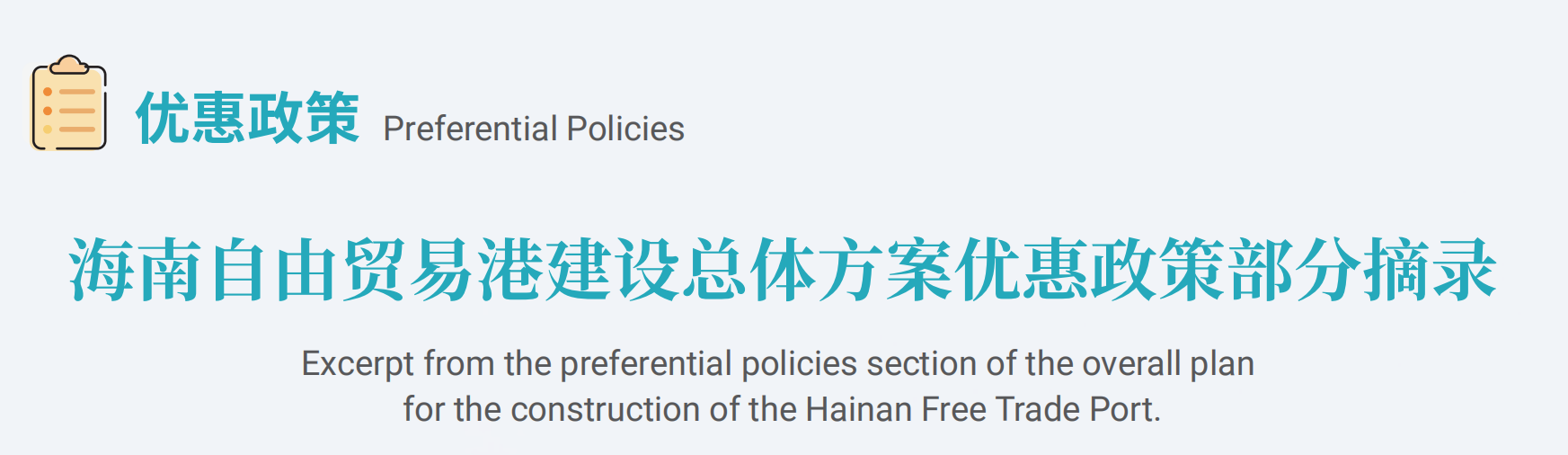 优惠政策 Preferential Policies

海南自由贸易港建设总体方案优惠政策部分摘录

Excerpt from the preferential policies section of the overall plan for the construction of the Hainan Free Trade Port.